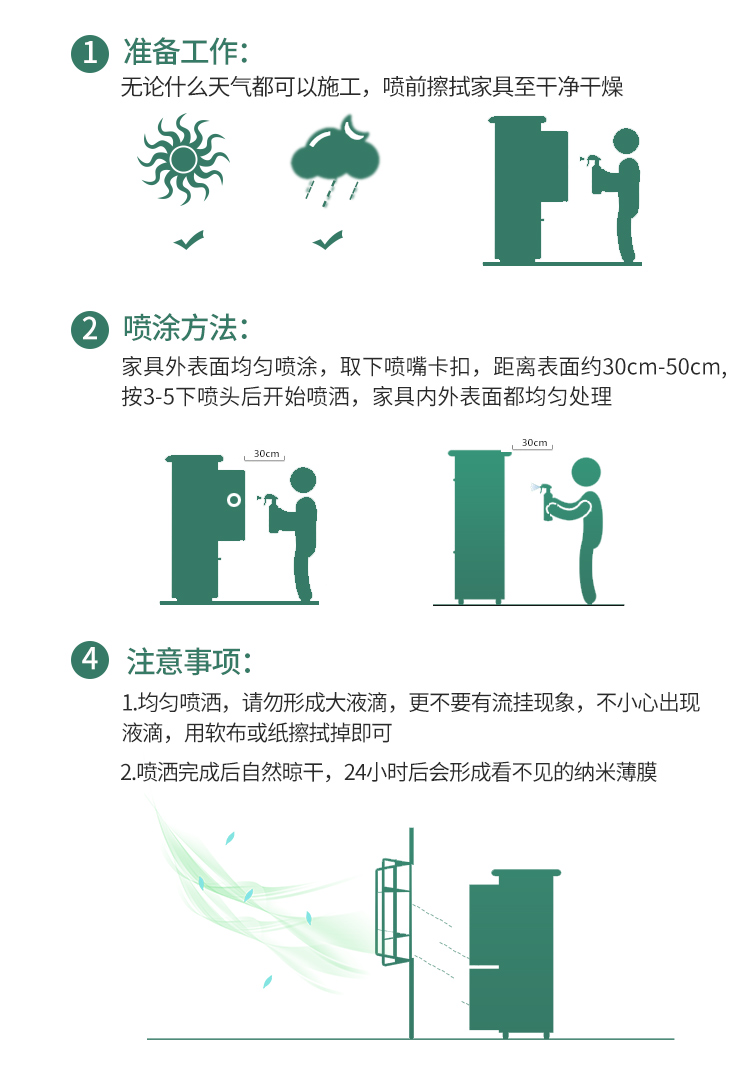 1 准备工作：
无论什么天气都可以施工，喷前擦拭家具至干净干燥

2 喷涂方法：
家具外表面均匀喷涂，取下喷嘴卡扣，距离表面约30cm-50cm，按3-5下喷头后开始喷洒，家具内外表面都均匀处理

30cm

30cm

4 注意事项：
1.均匀喷洒，请勿形成大液滴，更不要有流挂现象，不小心出现液滴，用软布或纸擦拭掉即可

2.喷洒完成后自然晾干，24小时后会形成看不见的纳米薄膜