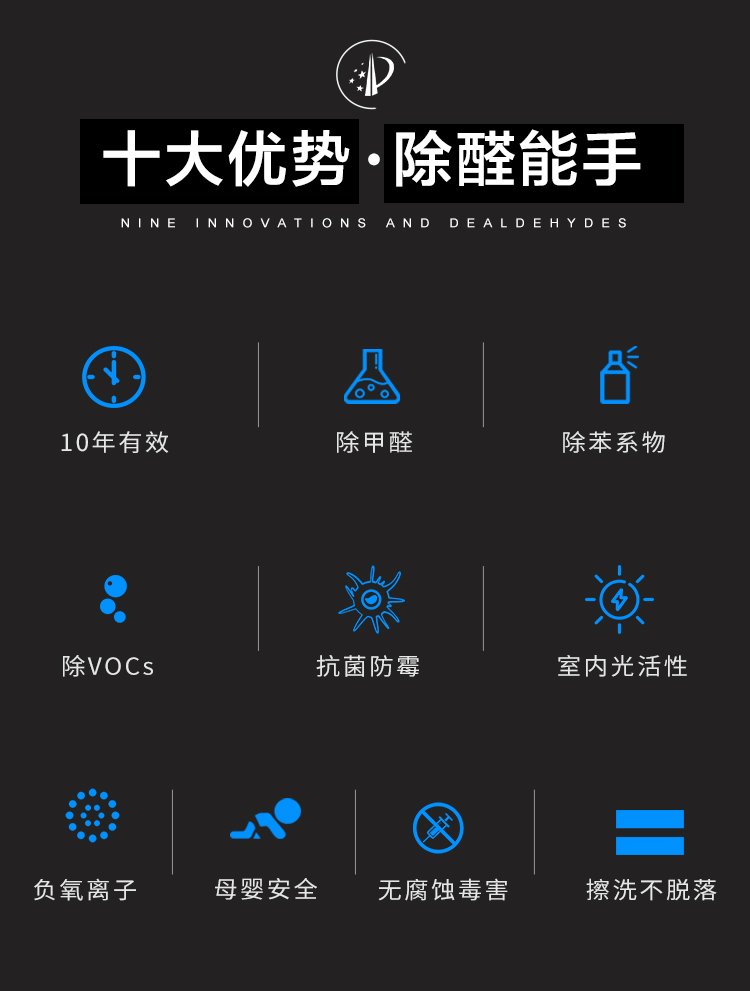 十大优势·除醛能手

NINE INNOVATIONS AND DEALDEHYDES

10年有效

除甲醛

除苯系物

除VOCs

抗菌防霉

室内光活性

负氧离子

母婴安全

无腐蚀毒害

擦洗不脱落